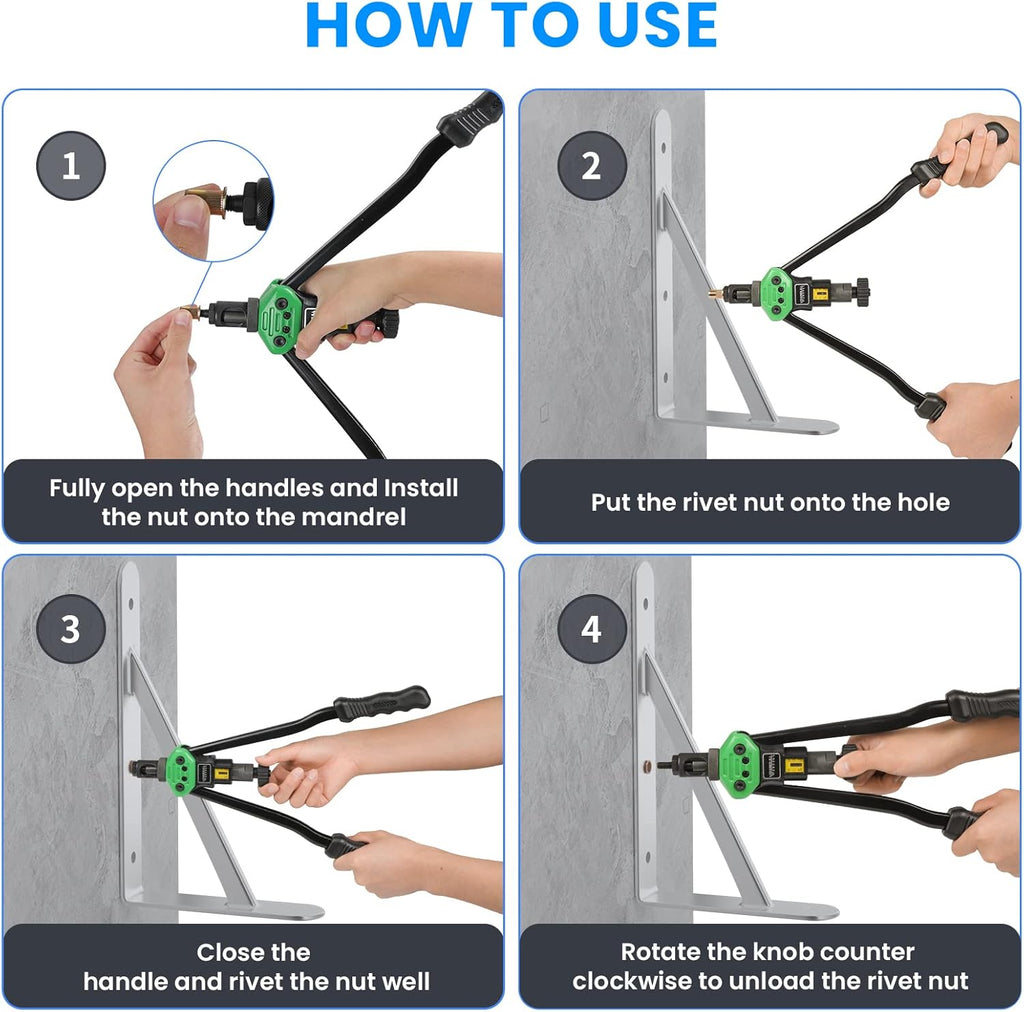 HOW TO USE

1

Fully open the handles and Install the nut onto the mandrel

2

Put the rivet nut onto the hole

3

Close the handle and rivet the nut well

4

Rotate the knob counter clockwise to unload the rivet nut